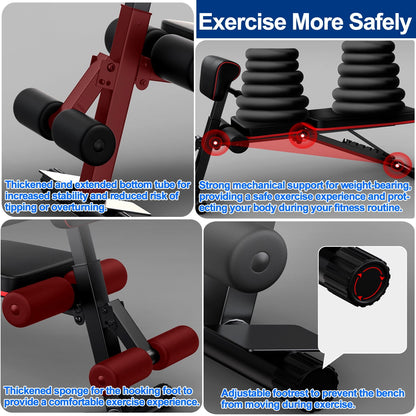 Exercise More Safely

Thickened and extended bottom tube for increased stability and reduced risk of tipping or overturning.

Strong mechanical support for weight-bearing, providing a safe exercise experience and protecting your body during your fitness routine.

Thickened sponge for the hooking foot to provide a comfortable exercise experience.

Adjustable footrest to prevent the bench from moving during exercise.